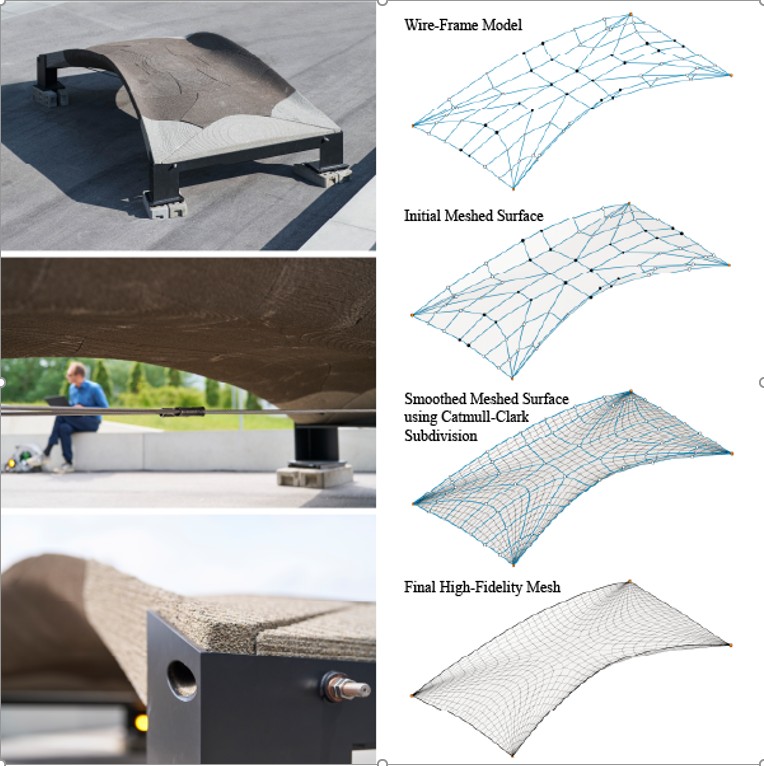 Wire-Frame Model

Initial Meshed Surface

Smoothed Meshed Surface using Catmull-Clark Subdivision

Final High-Fidelity Mesh